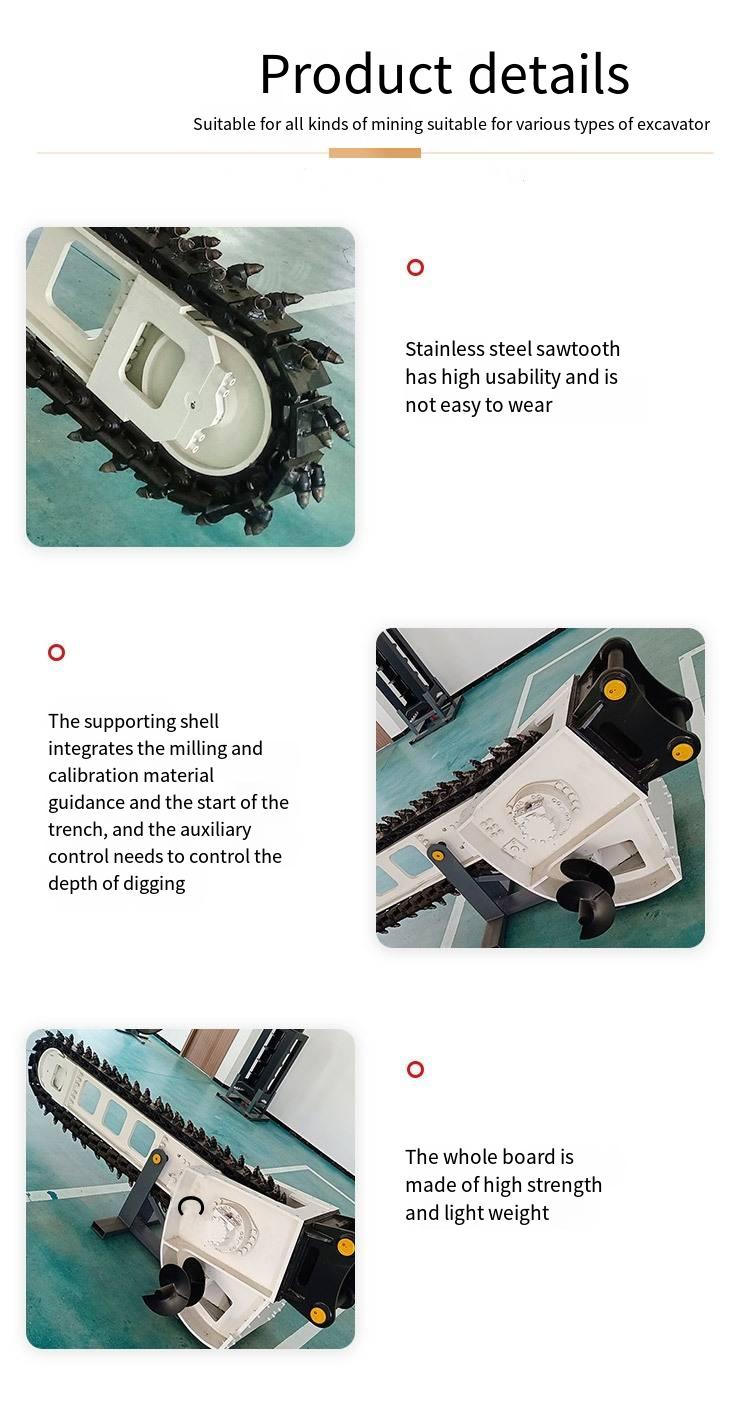 Product details

Suitable for all kinds of mining suitable for various types of excavator

Stainless steel sawtooth has high usability and is not easy to wear

The supporting shell integrates the milling and calibration material guidance and the start of the trench, and the auxiliary control needs to control the depth of digging

The whole board is made of high strength and light weight